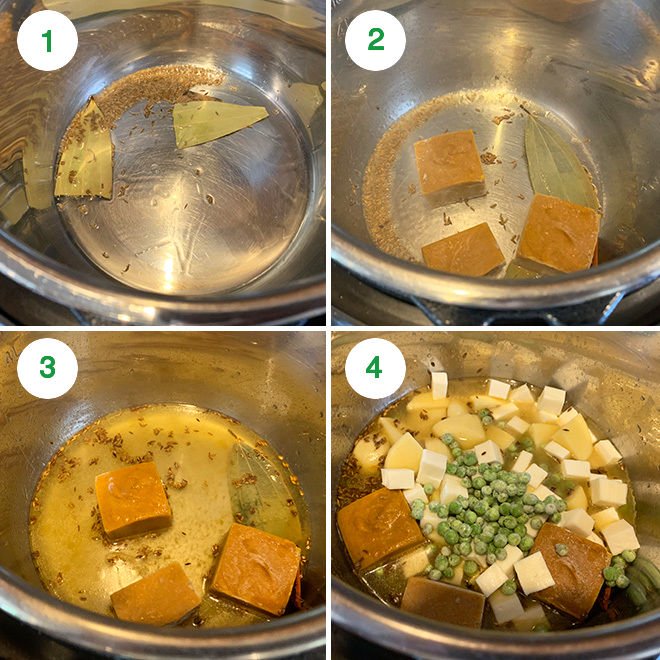 1
2
3
4