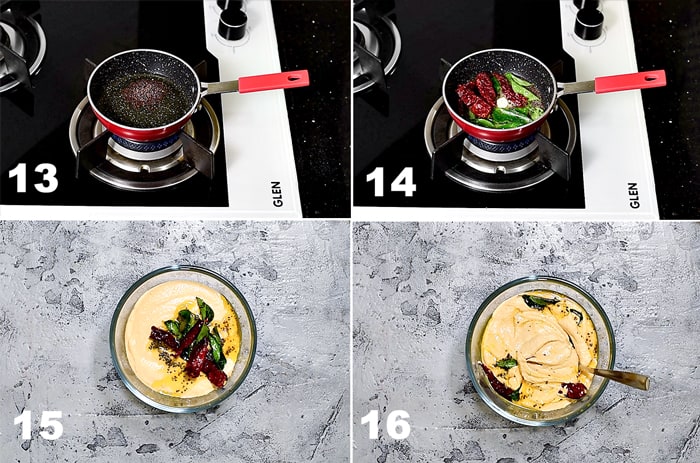 13

GLEN

14

GLEN

15

16