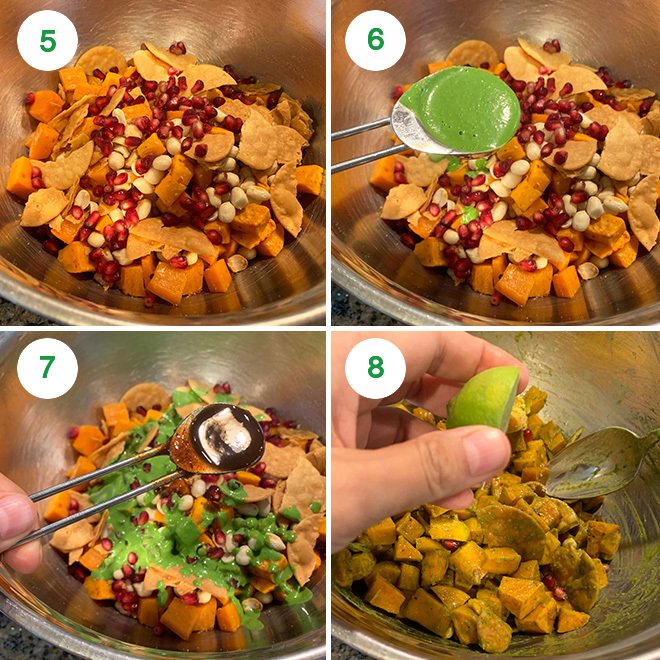 5

6

7

8